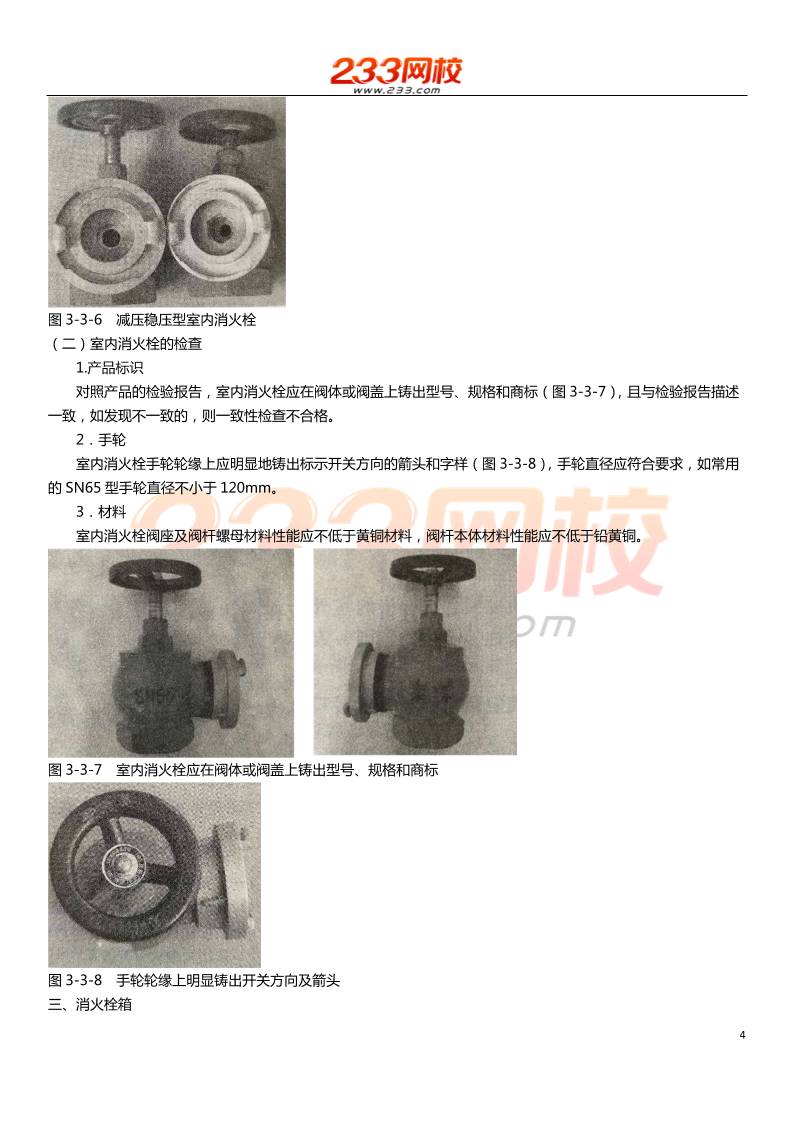 233网校
www.233.com

图 3-3-6 减压稳压型室内消火栓

（二）室内消火栓的检查

1.产品标识

对照产品的检验报告，室内消火栓应在阀体或阀盖上铸出型号、规格和商标（图 3-3-7），且与检验报告描述一致，如发现不一致的，则一致性检查不合格。

2．手轮

室内消火栓手轮轮缘上应明显地铸出标示开关方向的箭头和字样（图 3-3-8），手轮直径应符合要求，如常用的 SN65 型手轮直径不小于 120mm。

3．材料

室内消火栓阀座及阀杆螺母材料性能应不低于黄铜材料，阀杆本体材料性能应不低于铅黄铜。

图 3-3-7 室内消火栓应在阀体或阀盖上铸出型号、规格和商标

图 3-3-8 手轮轮缘上明显铸出开关方向及箭头

三、消火栓箱

4