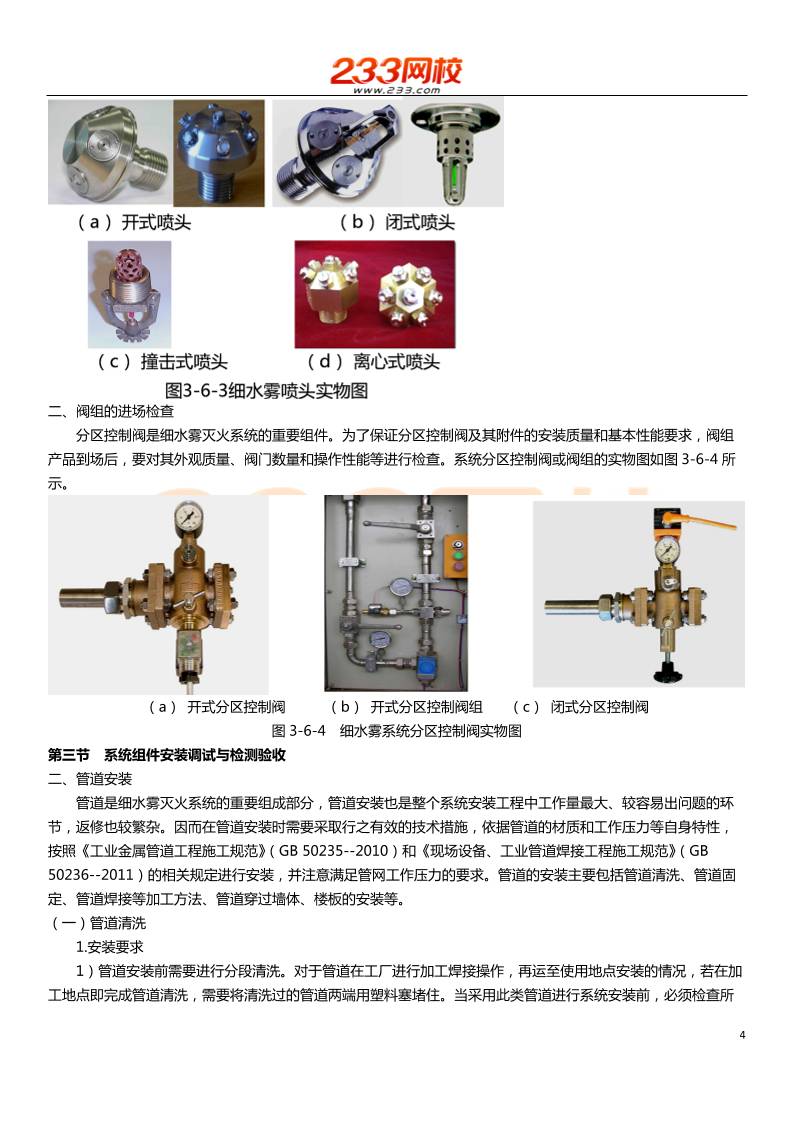 233网校
www.233.com

（a）开式喷头　（b）闭式喷头

（c）撞击式喷头　（d）离心式喷头

图3-6-3细水雾喷头实物图

二、阀组的进场检查

分区控制阀是细水雾灭火系统的重要组件。为了保证分区控制阀及其附件的安装质量和基本性能要求，阀组产品到场后，要对其外观质量、阀门数量和操作性能等进行检查。系统分区控制阀或阀组的实物图如图 3-6-4 所示。

（a） 开式分区控制阀　（b） 开式分区控制阀组　（c） 闭式分区控制阀

图 3-6-4　细水雾系统分区控制阀实物图

第三节　系统组件安装调试与检测验收

二、管道安装

管道是细水雾灭火系统的重要组成部分，管道安装也是整个系统安装工程中工作量最大、较容易出问题的环节，返修也较繁杂。因而在管道安装时需要采取行之有效的技术措施，依据管道的材质和工作压力等自身特性，按照《工业金属管道工程施工规范》（GB 50235--2010）和《现场设备、工业管道焊接工程施工规范》（GB 50236--2011）的相关规定进行安装，并注意满足管网工作压力的要求。管道的安装主要包括管道清洗、管道固定、管道焊接等加工方法、管道穿过墙体、楼板的安装等。

（一）管道清洗

1.安装要求

1）管道安装前需要进行分段清洗。对于管道在工厂进行加工焊接操作，再运至使用地点安装的情况，若在加工地点即完成管道清洗，需要将清洗过的管道两端用塑料塞堵住。当采用此类管道进行系统安装前，必须检查所

4