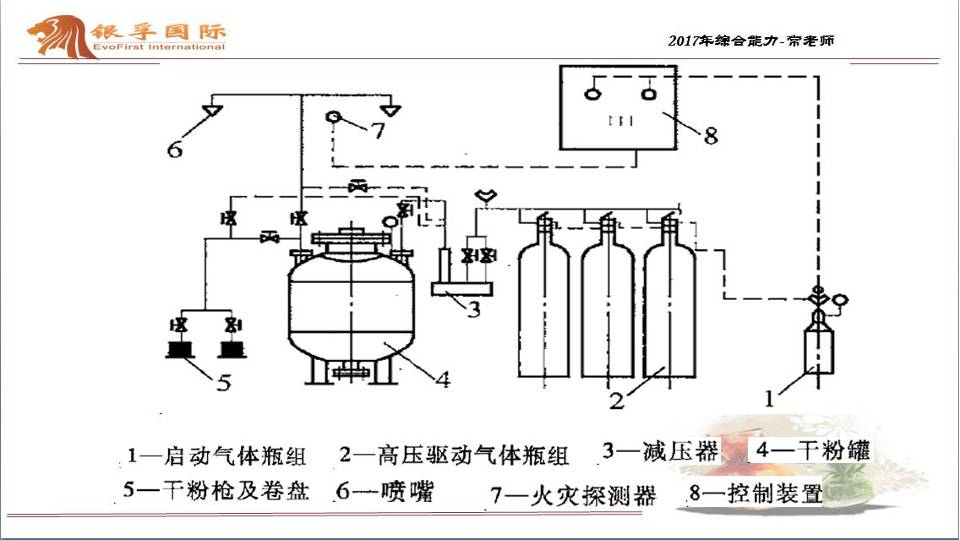 银孚国际
EvoFirst International

2017年综合能力-宗老师

6
7
8
3
5
4
2
1

1—启动气体瓶组 2—高压驱动气体瓶组 3—减压器 4—干粉罐
5—干粉枪及卷盘 6—喷嘴 7—火灾探测器 8—控制装置